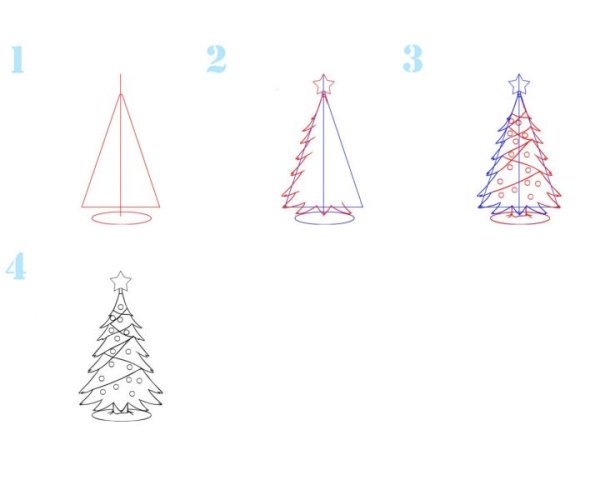 1

2

3

4