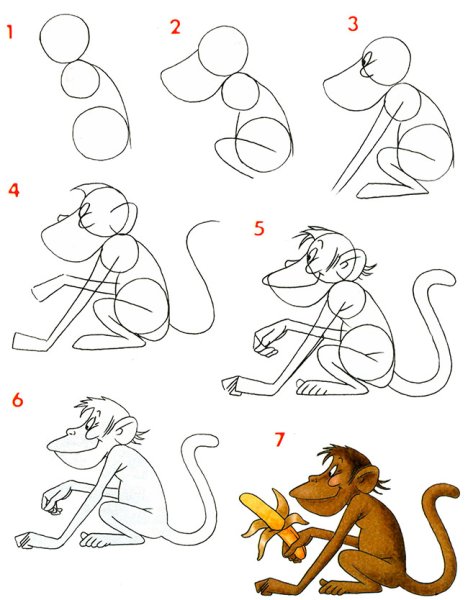 1
2
3
4
5
6
7