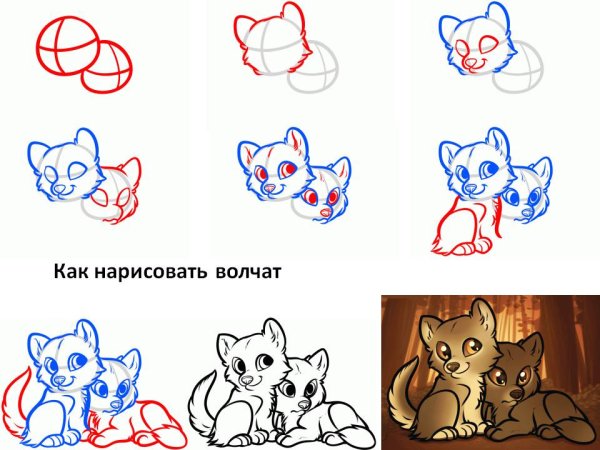 Как нарисовать волчат