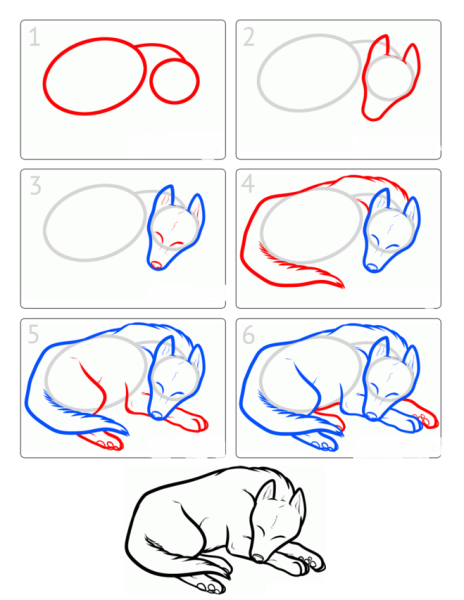 1
2
3
4
5
6