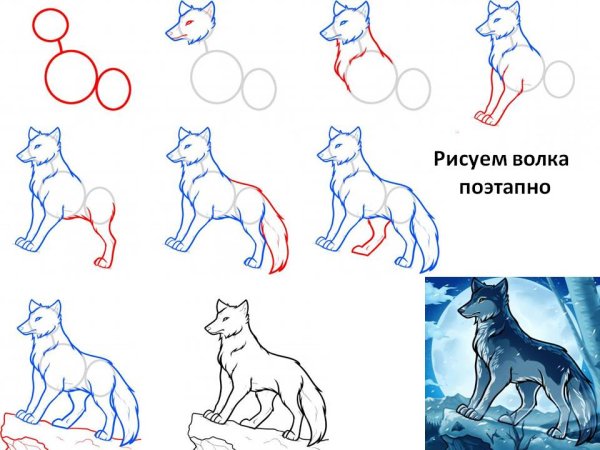 Рисуем волка поэтапно