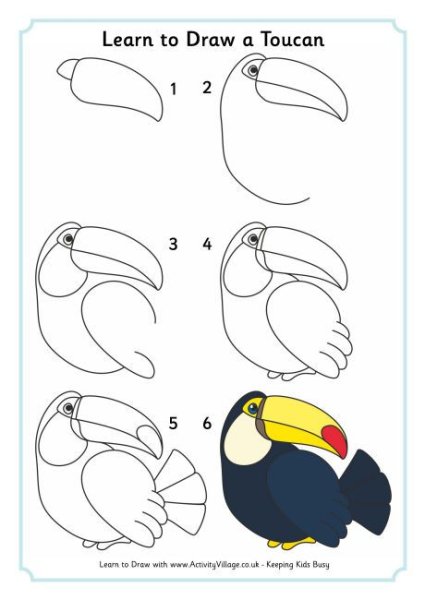 Learn to Draw a Toucan

1

2

3

4

5

6

Learn to Draw with www.ActivityVillage.co.uk - Keeping Kids Busy