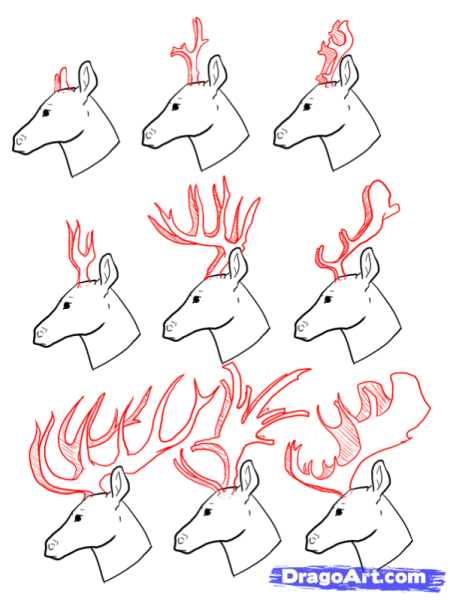 DragoArt.com