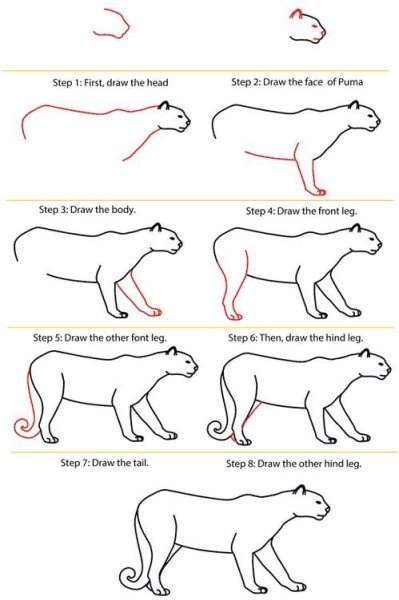 Step 1: First, draw the head

Step 2: Draw the face of Puma

Step 3: Draw the body.

Step 4: Draw the front leg.

Step 5: Draw the other font leg.

Step 6: Then, draw the hind leg.

Step 7: Draw the tail.

Step 8: Draw the other hind leg.