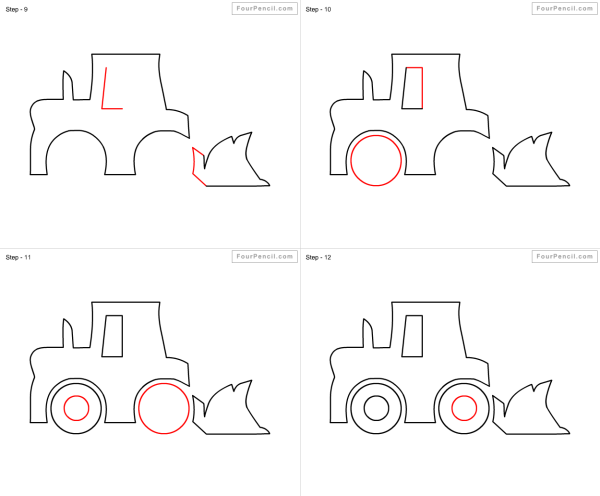 Step - 9

FourPencil.com

Step - 10

FourPencil.com

Step - 11

FourPencil.com

Step - 12

FourPencil.com