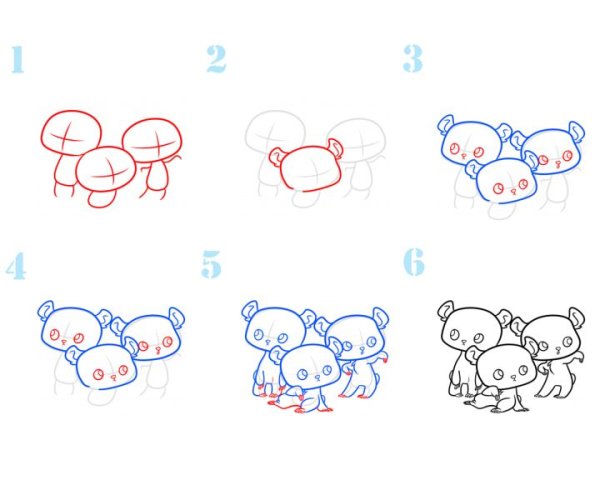 1

2

3

4

5

6