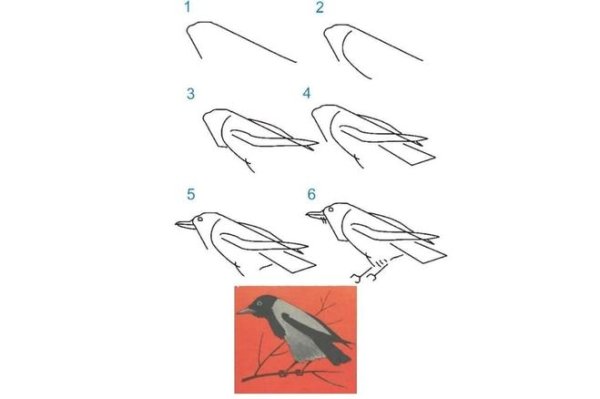 1 2

3 4

5 6