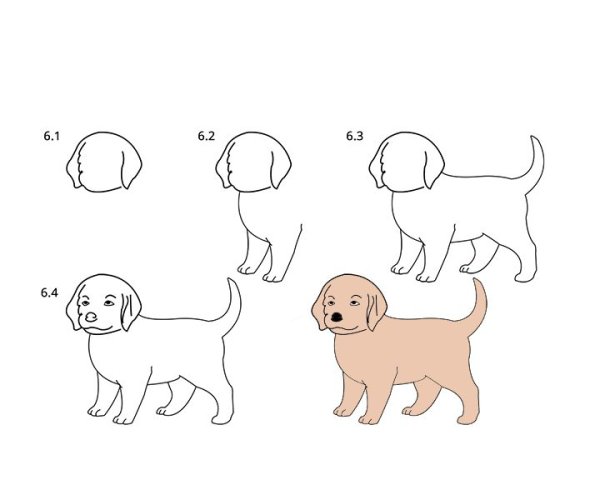 6.1

6.2

6.3

6.4