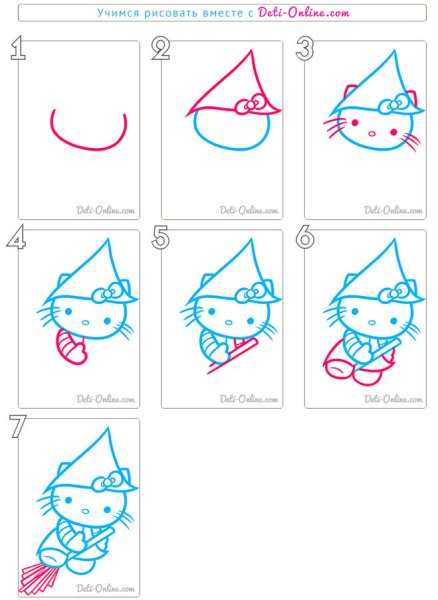 Учимся рисовать вместе с Deti-Online.com

1

Deti-Online.com

2

Deti-Online.com

3

Deti-Online.com

4

Deti-Online.com

5

Deti-Online.com

6

Deti-Online.com

7

Deti-Online.com