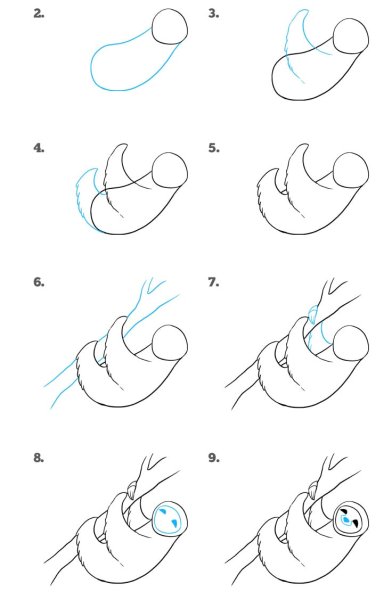 2.

3.

4.

5.

6.

7.

8.

9.