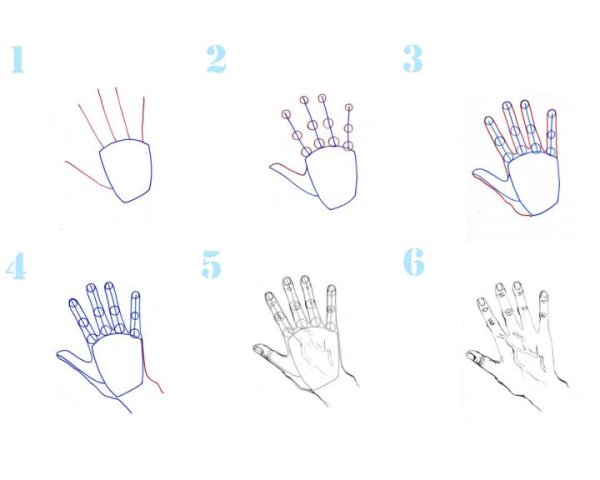 1

2

3

4

5

6