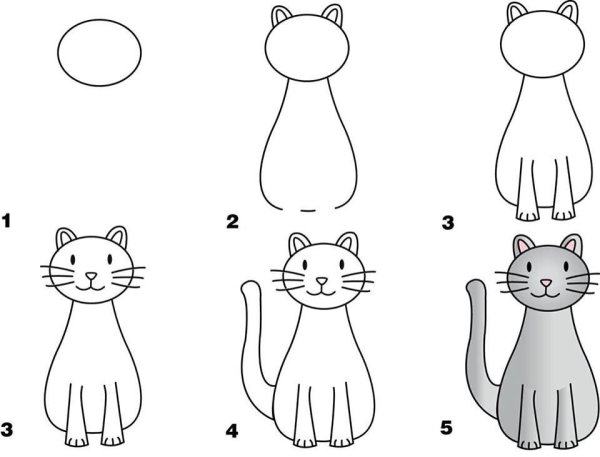 1
2
3
3
4
5