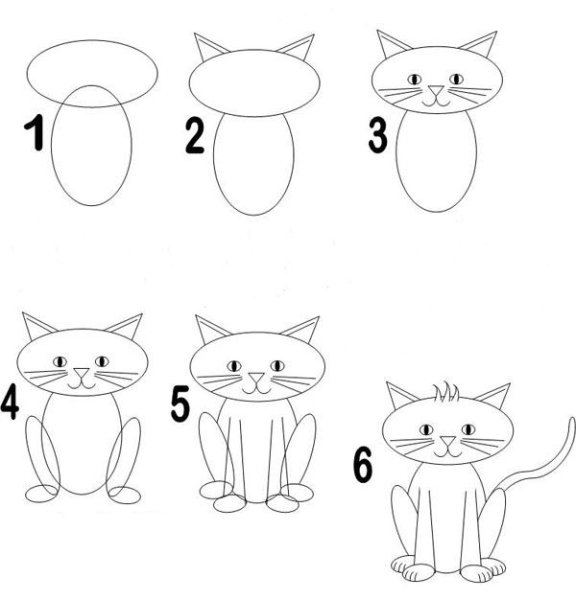 1
2
3
4
5
6