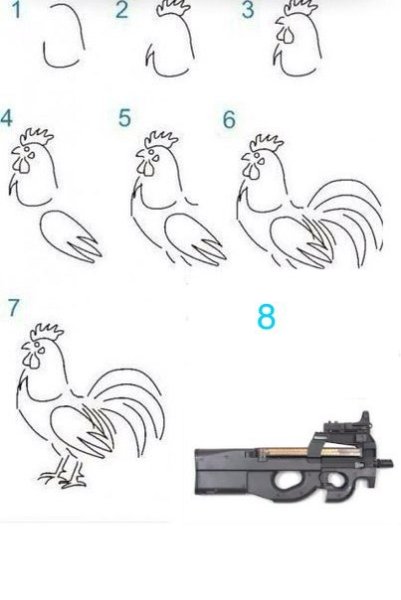 1
2
3
4
5
6
7
8