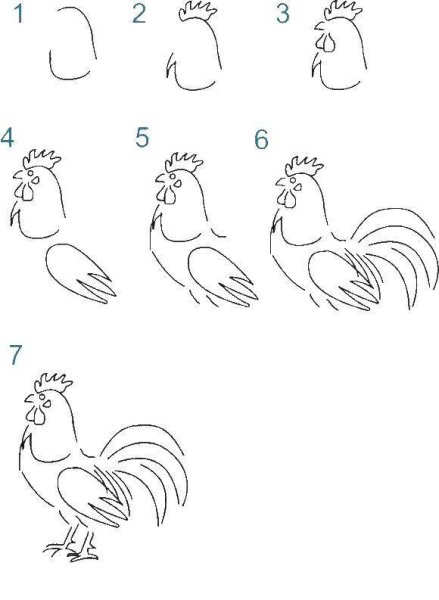 1 2 3

4 5 6

7