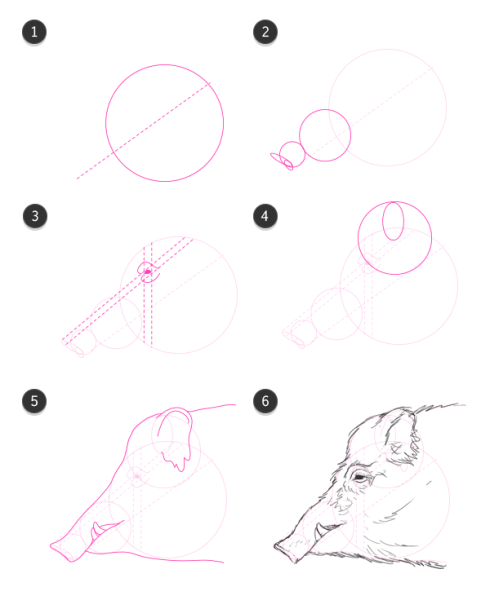 1

2

3

4

5

6