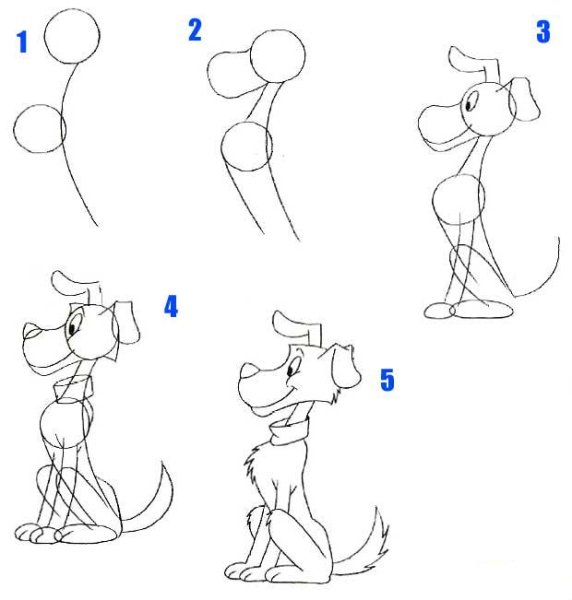 1

2

3

4

5