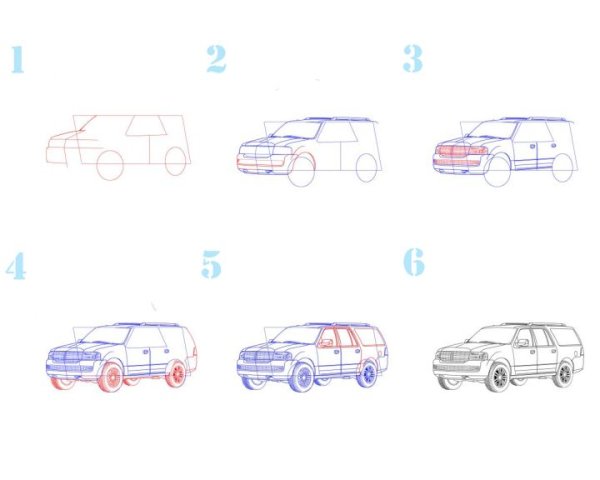 1

2

3

4

5

6