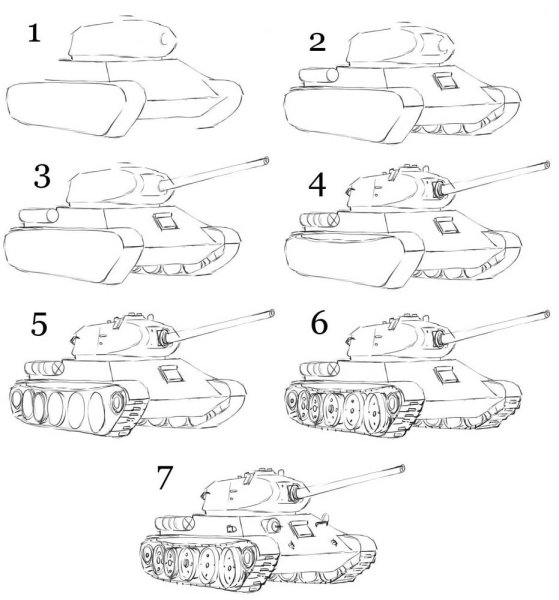 1

2

3

4

5

6

7