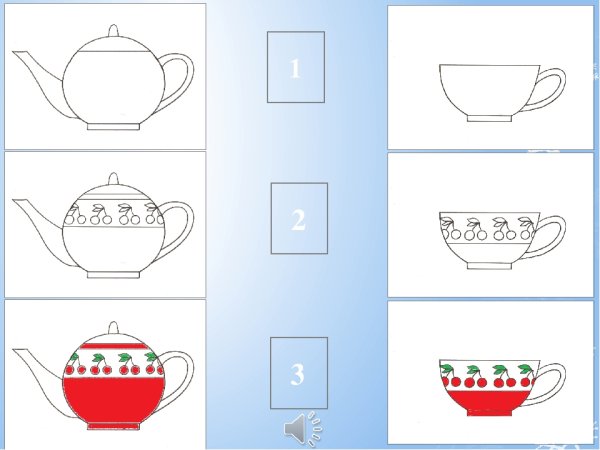 1

2

3