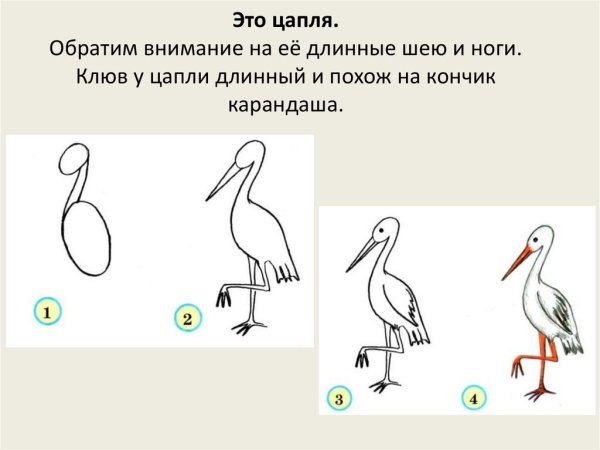 Это цапля.
Обратим внимание на её длинные шею и ноги. Клюв у цапли длинный и похож на кончик карандаша.

1

2

3

4