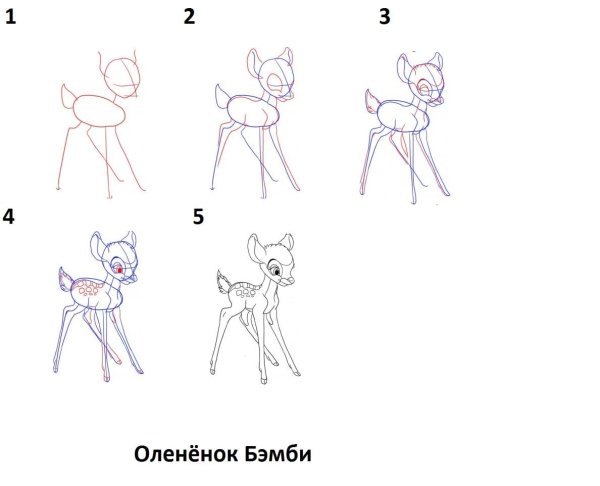 1

2

3

4

5

Оленёнок Бэмби