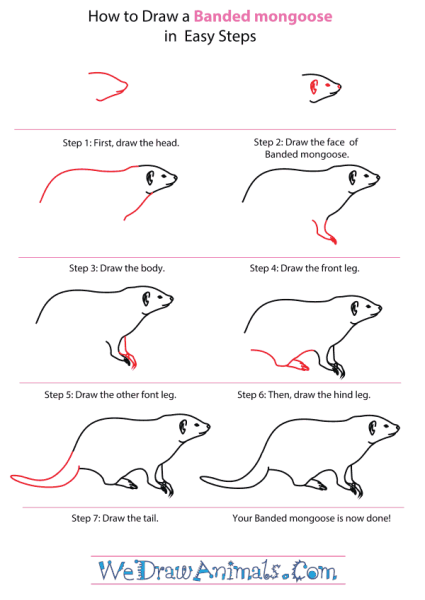 How to Draw a Banded mongoose
in Easy Steps

Step 1: First, draw the head.

Step 2: Draw the face of Banded mongoose.

Step 3: Draw the body.

Step 4: Draw the front leg.

Step 5: Draw the other font leg.

Step 6: Then, draw the hind leg.

Step 7: Draw the tail.

Your Banded mongoose is now done!

WeDrawAnimals.Com