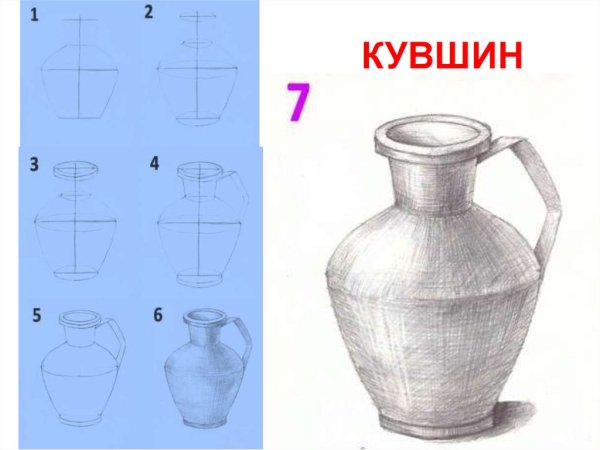 1
2
3
4
5
6
КУВШИН
7