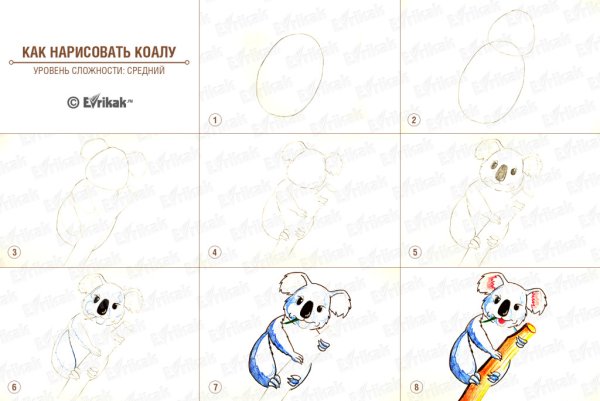 КАК НАРИСОВАТЬ КОАЛУ
УРОВЕНЬ СЛОЖНОСТИ: СРЕДНИЙ
© Evrikak.ru

1
2
3
4
5
6
7
8