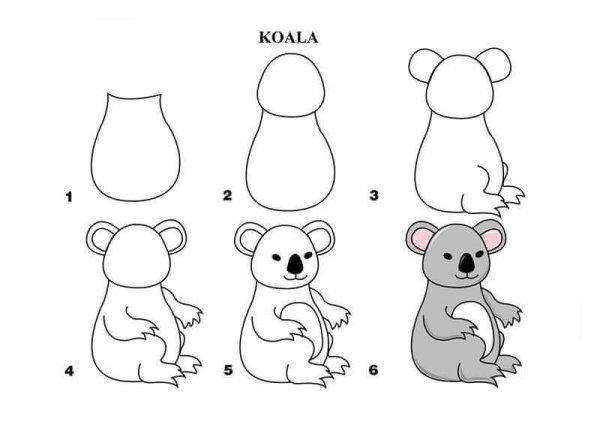 KOALA

1

2

3

4

5

6