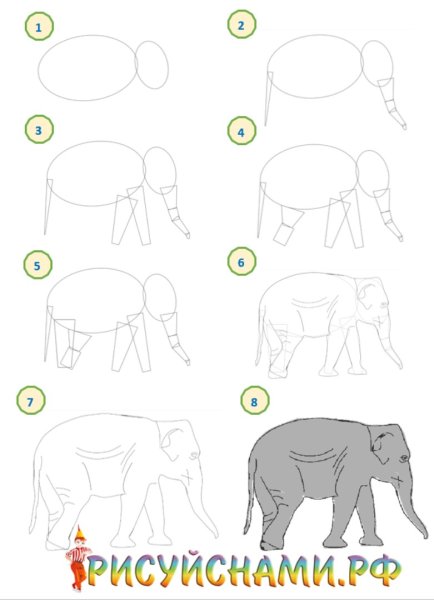 1
2
3
4
5
6
7
8
РИСУЙСНАМИ.РФ