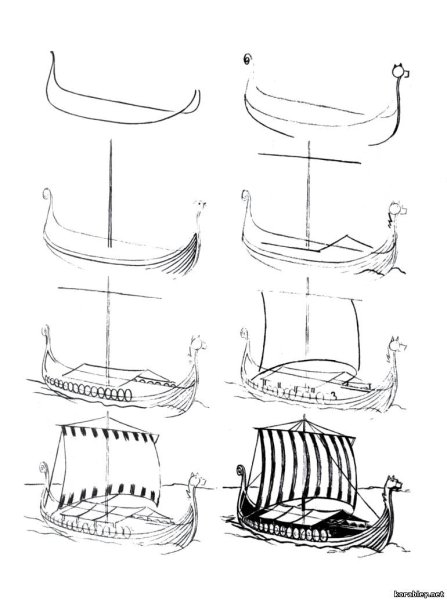 korabley.net