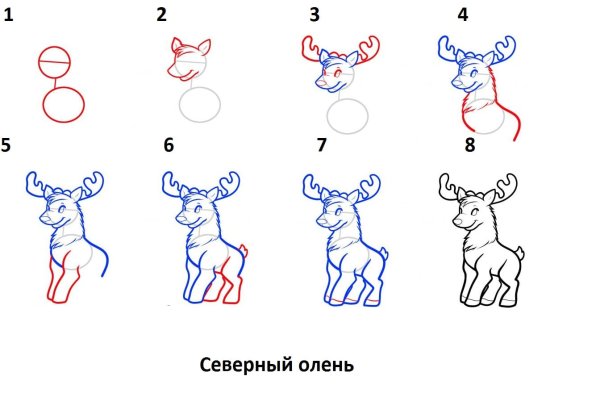 1

2

3

4

5

6

7

8

Северный олень