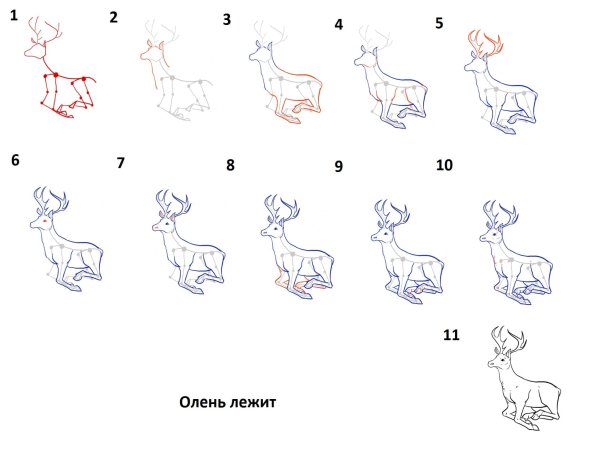 1
2
3
4
5
6
7
8
9
10
11
Олень лежит