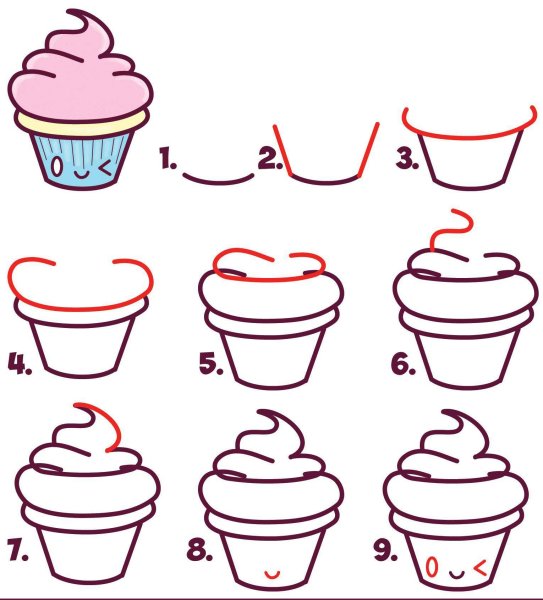 1.

2.

3.

4.

5.

6.

7.

8.

9.