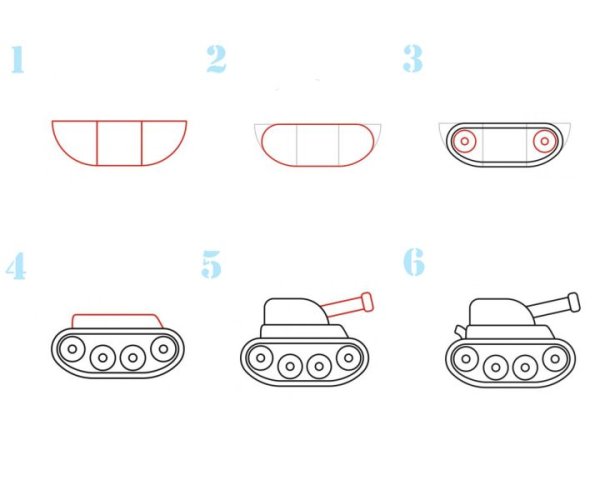 1

2

3

4

5

6