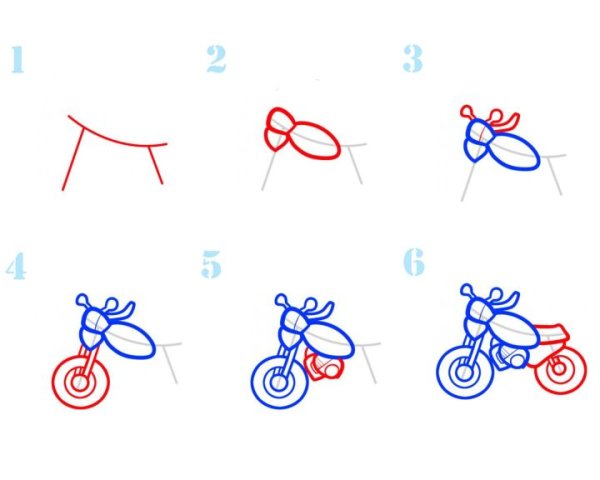 1

2

3

4

5

6