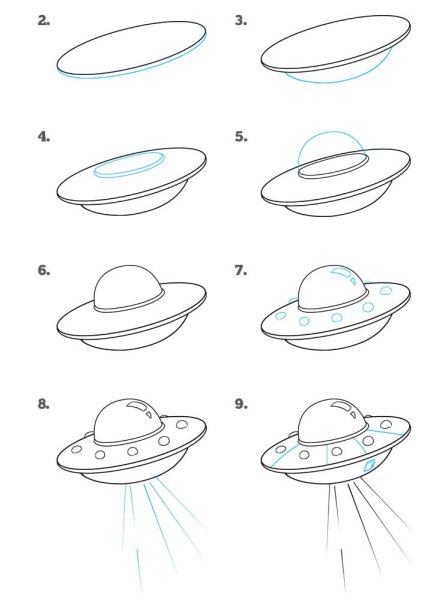 2.

3.

4.

5.

6.

7.

8.

9.