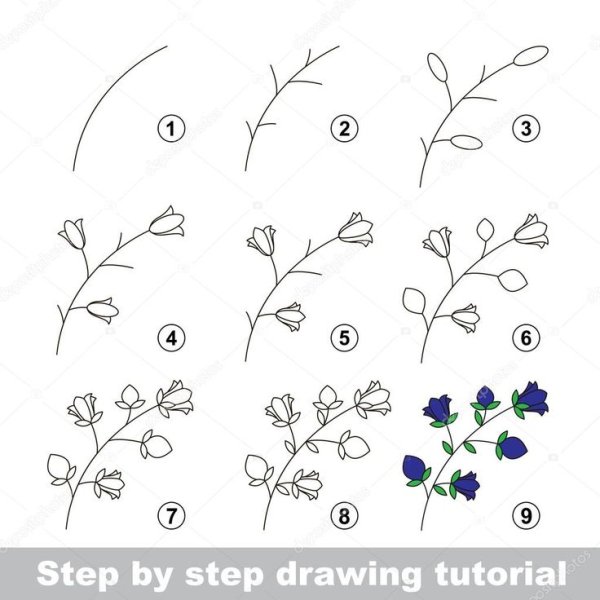 1
2
3
4
5
6
7
8
9
Step by step drawing tutorial