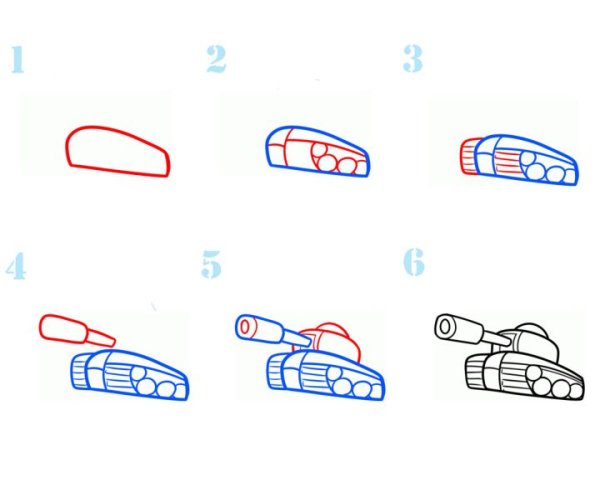 1

2

3

4

5

6