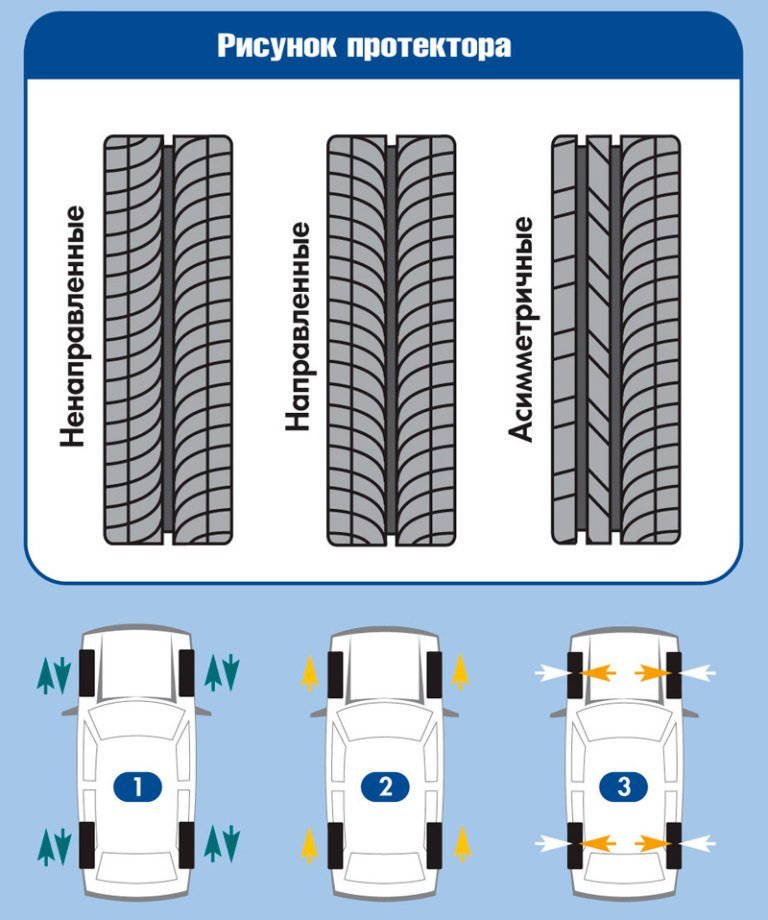 Рисунок протектора

Ненаправленные

Направленные

Асимметричные

1

2

3