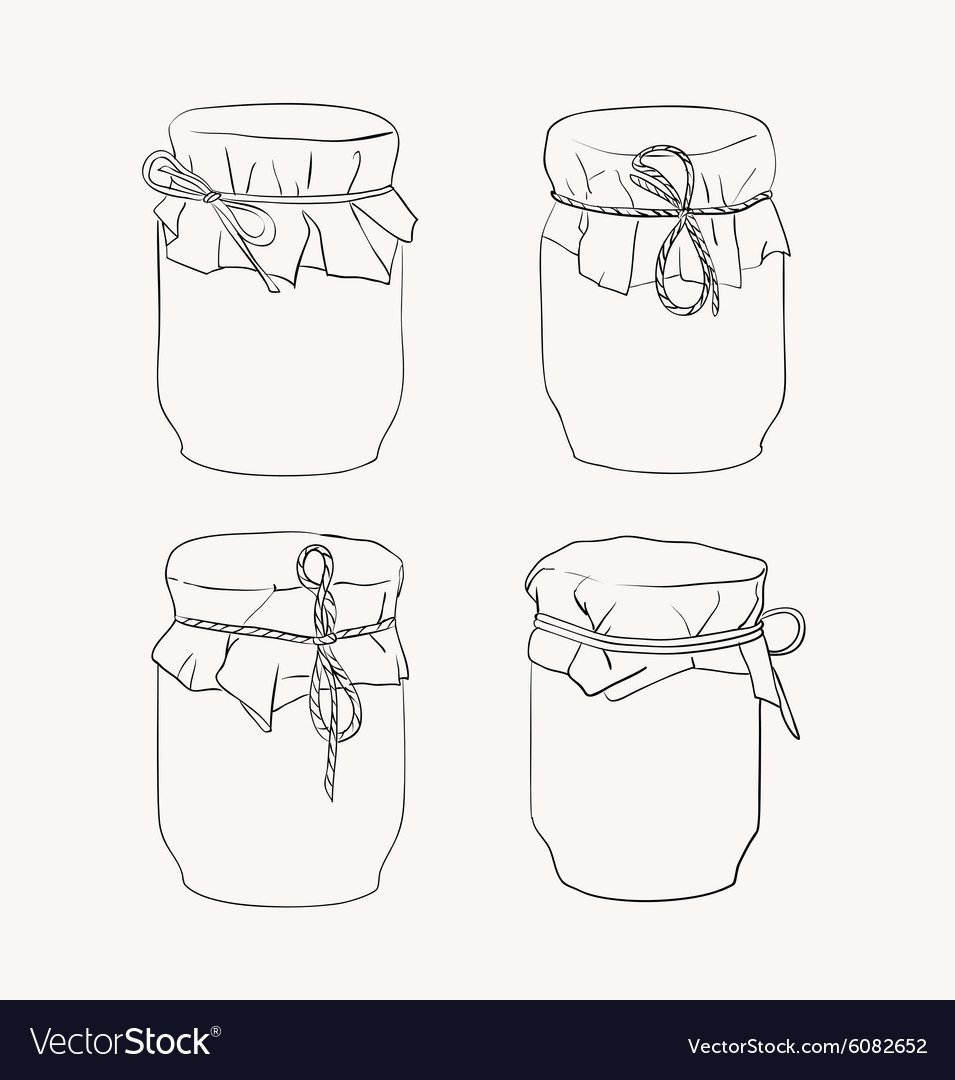 VectorStock®

VectorStock.com/6082652