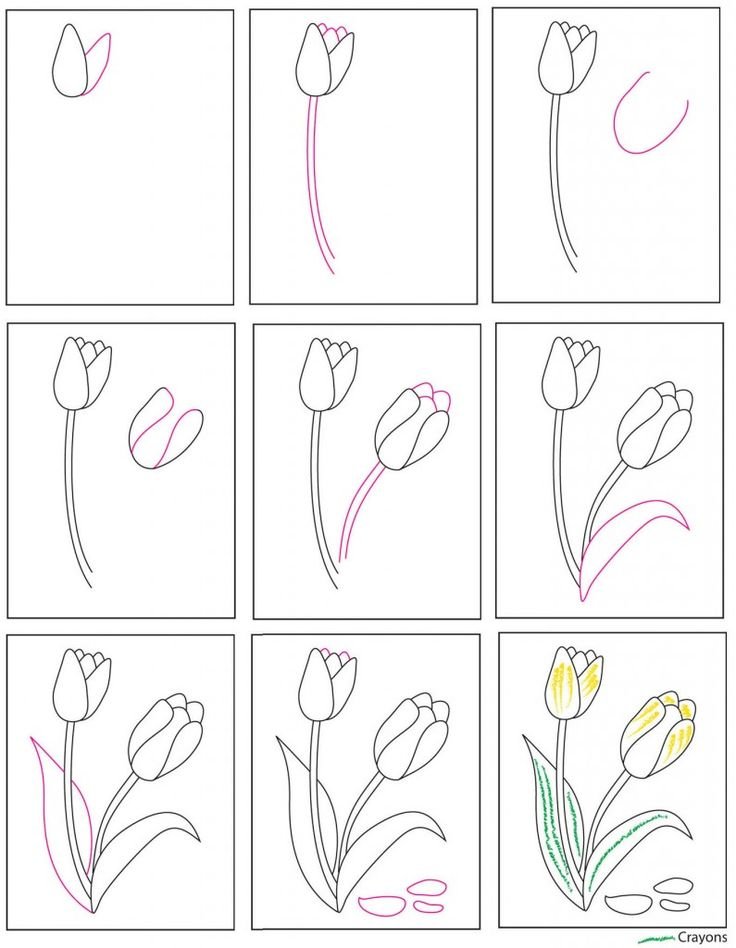 Crayons