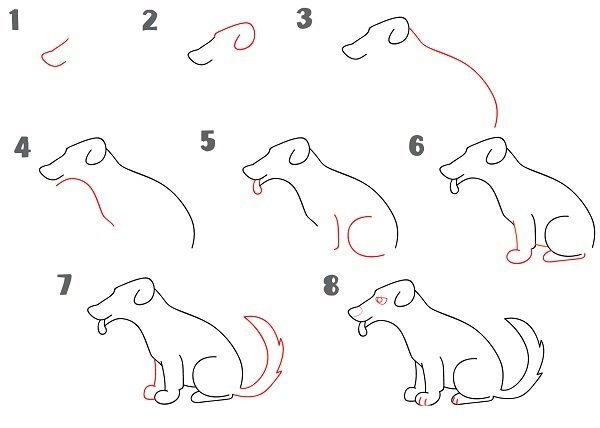 1
2
3
4
5
6
7
8