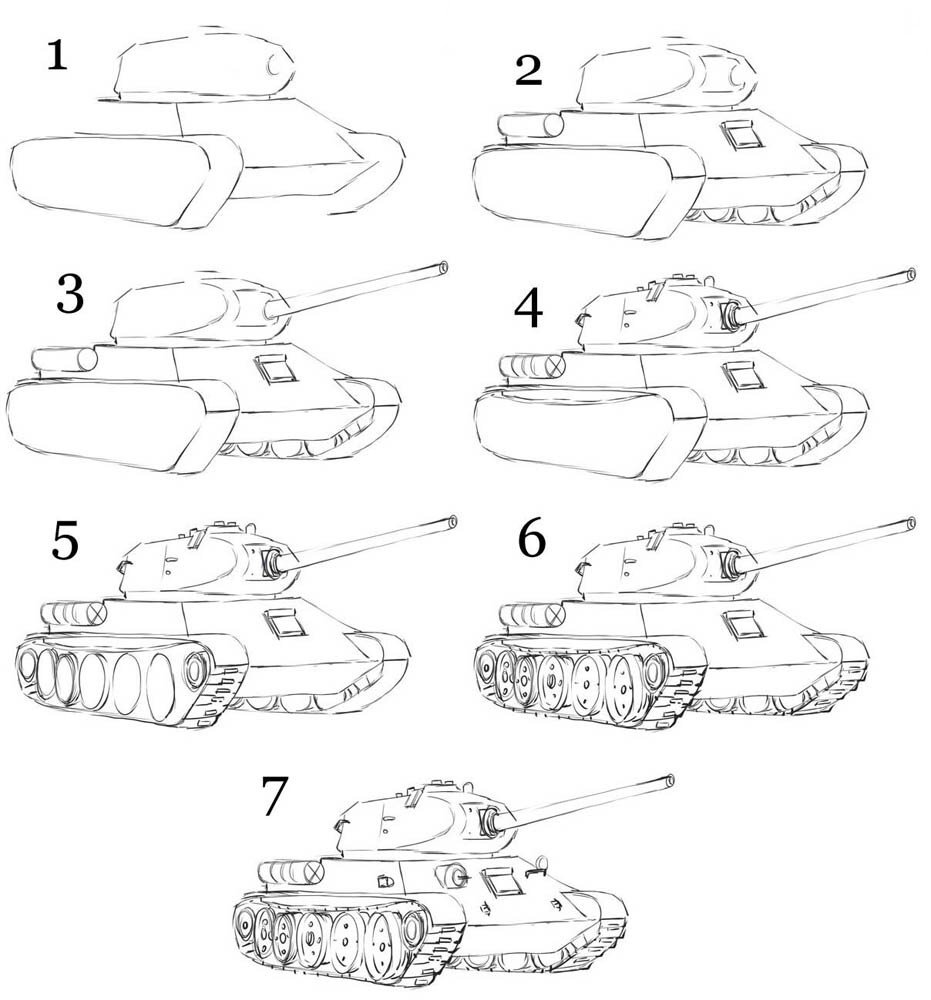 1
2
3
4
5
6
7