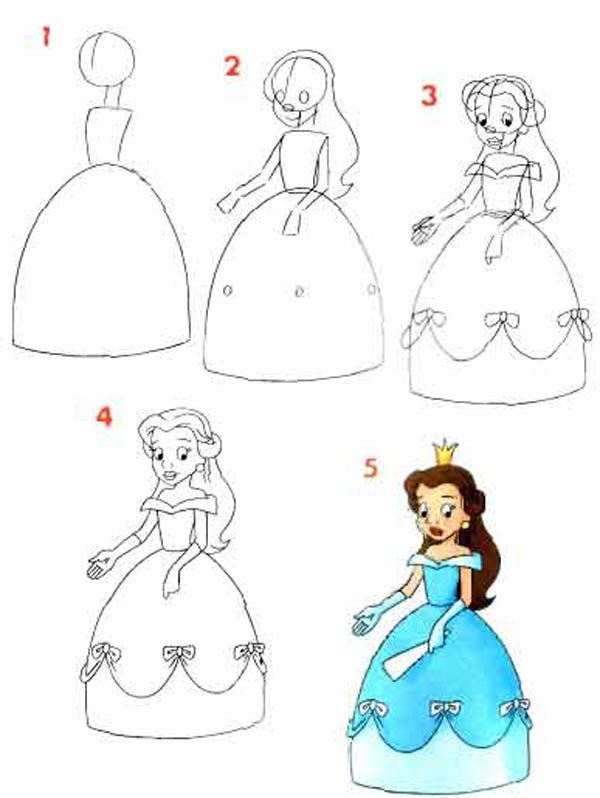 1

2

3

4

5