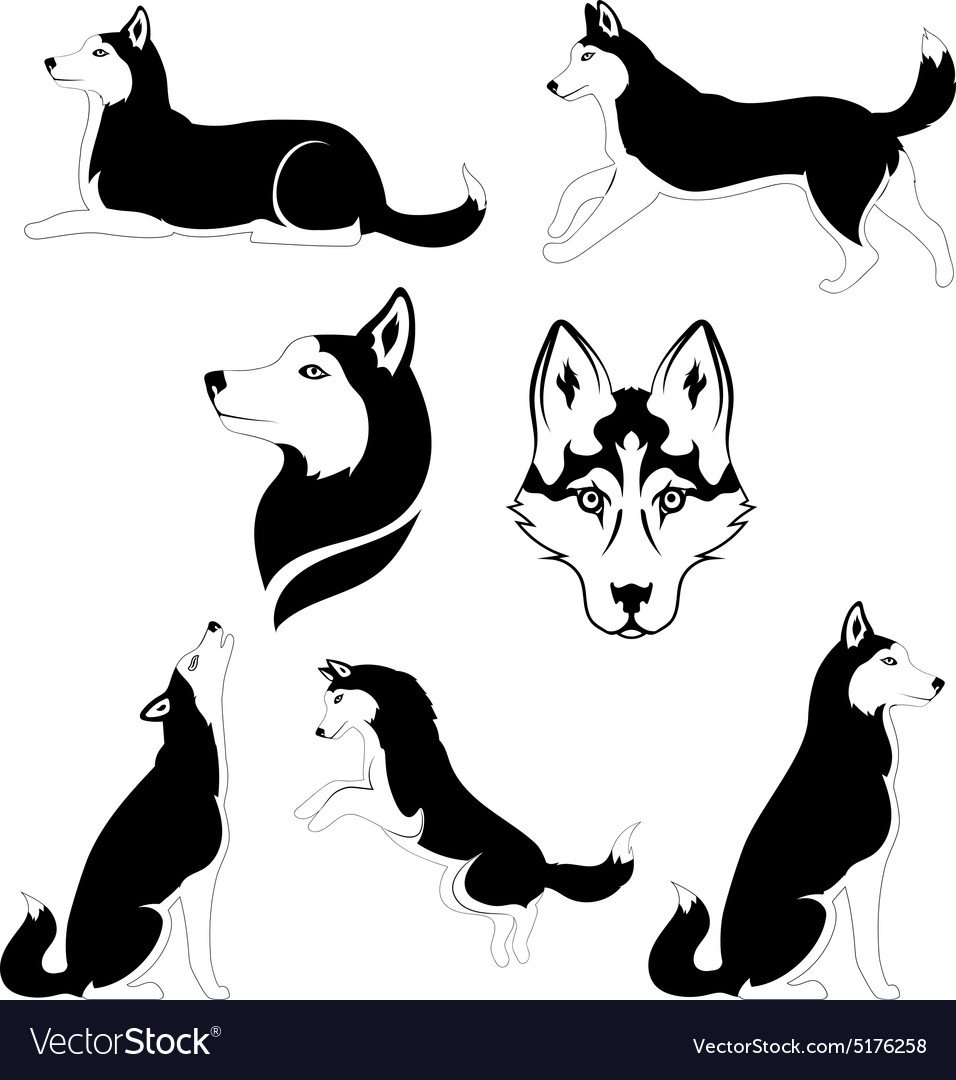 VectorStock®

VectorStock.com/5176258