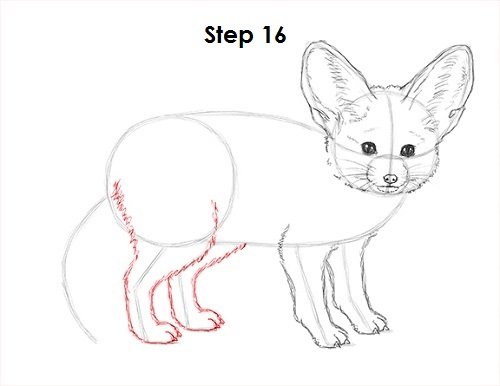 Step 16