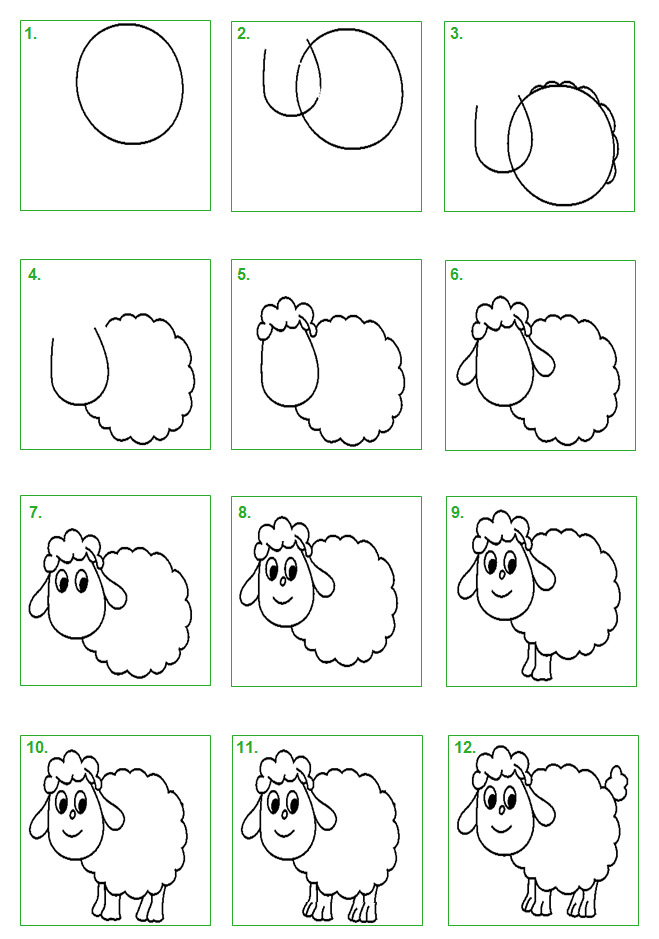 1.

2.

3.

4.

5.

6.

7.

8.

9.

10.

11.

12.