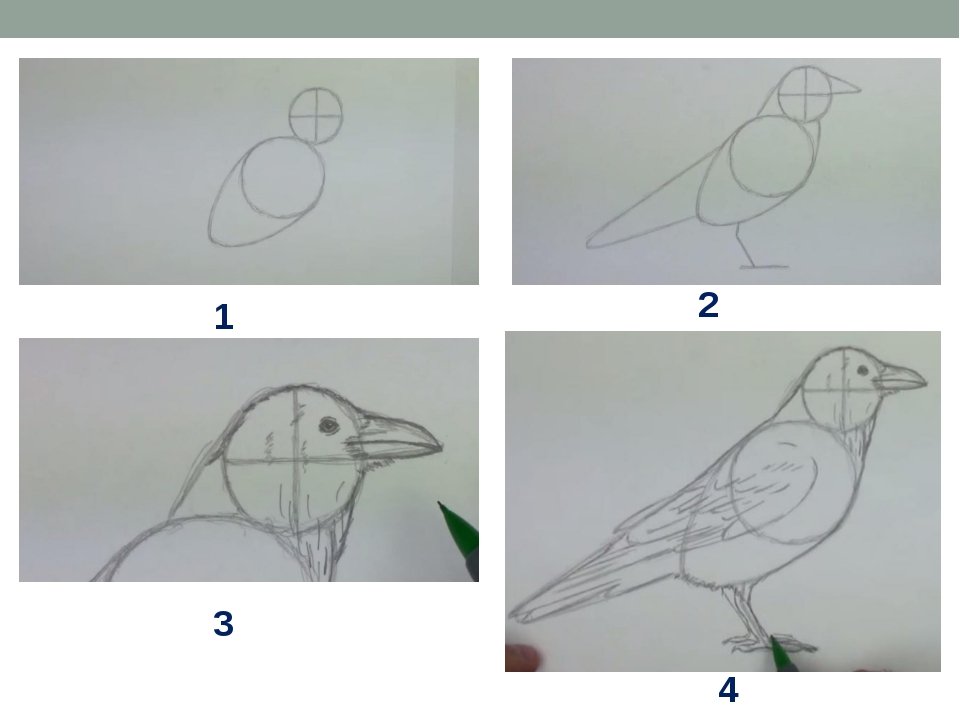 1

2

3

4